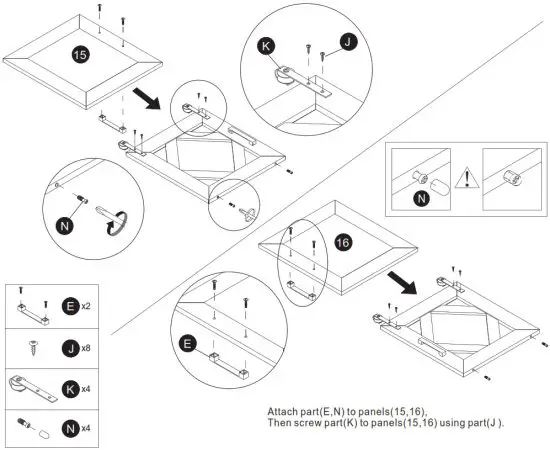 15

K

J

N

N

16

E

E x2

J x8

K x4

N x4

Attach part(E,N) to panels(15,16),
Then screw part(K) to panels(15,16) using part(J ).