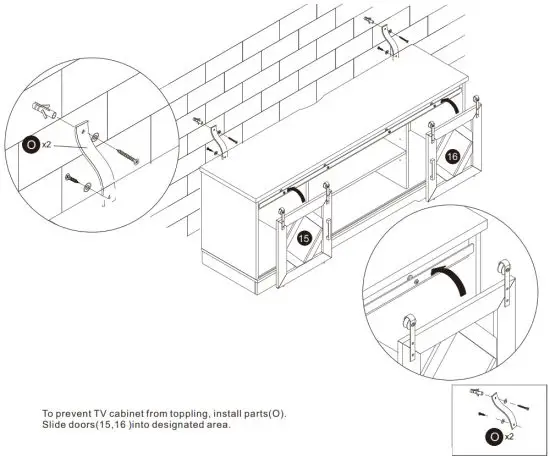 O x2

16

15

To prevent TV cabinet from toppling, install parts(O).
Slide doors(15,16 )into designated area.

O x2