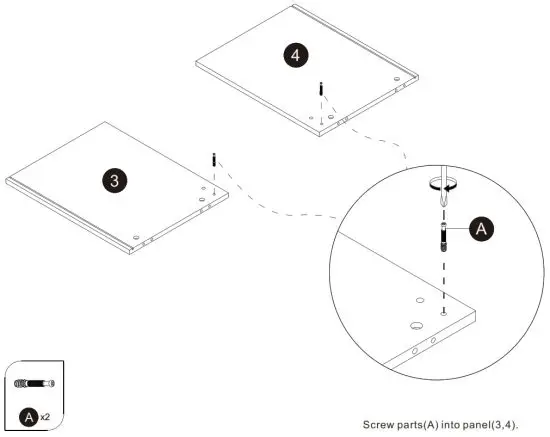 4

3

A

A x2

Screw parts(A) into panel(3,4).