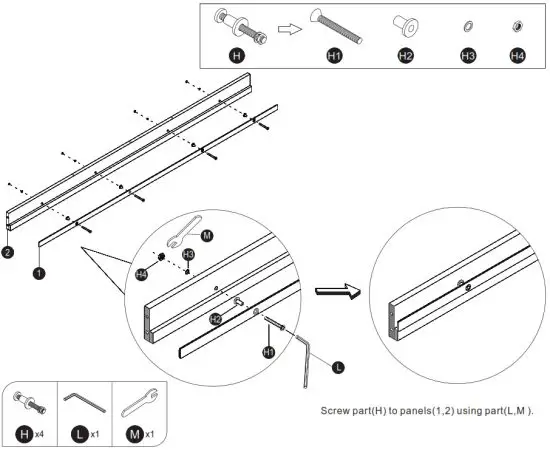 H H1 H2 H3 H4

2
1
M
H3
H4
H2
H1
L

H x4 L x1 M x1

Screw part(H) to panels(1,2) using part(L,M ).