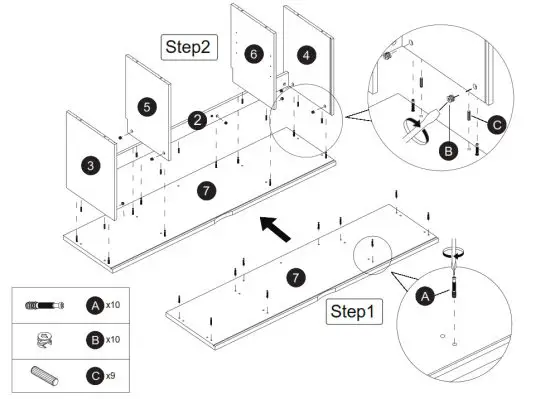 Step2

6

4

5

2

3

7

C

B

7

Step1

A

| | |
|---|---|
| | A x10 |
| | B x10 |
| | C x9 |