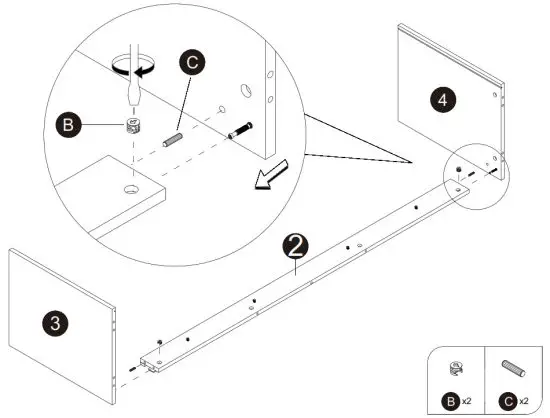 C
B
4
2
3
B x2
C x2