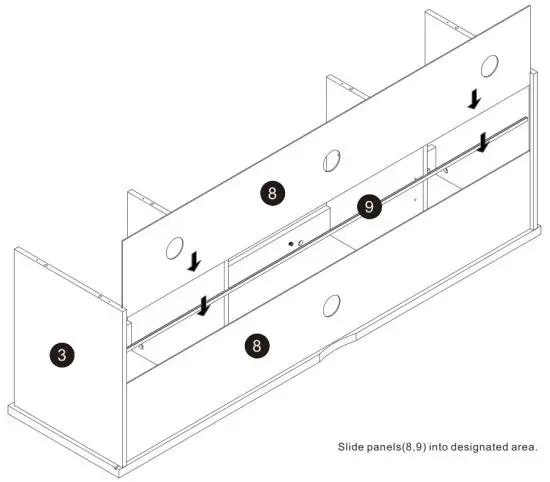 8

9

3

8

Slide panels(8,9) into designated area.