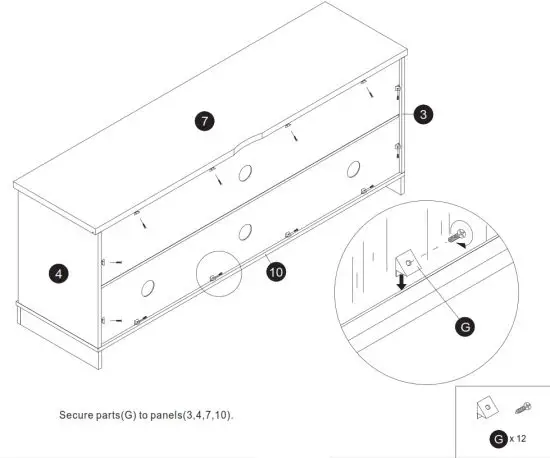 7

3

4

10

G

Secure parts(G) to panels(3,4,7,10).

G x 12