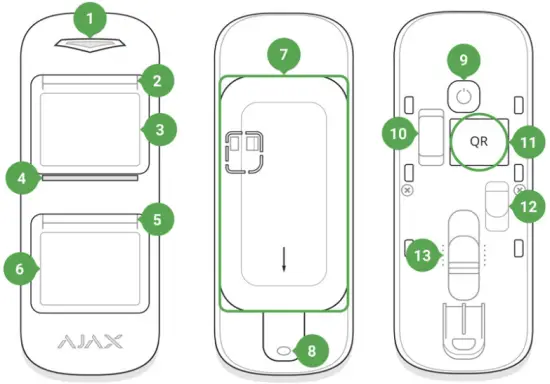 1
2
3
4
5
6
AJAX
7
8
9
10
QR
11
12
13