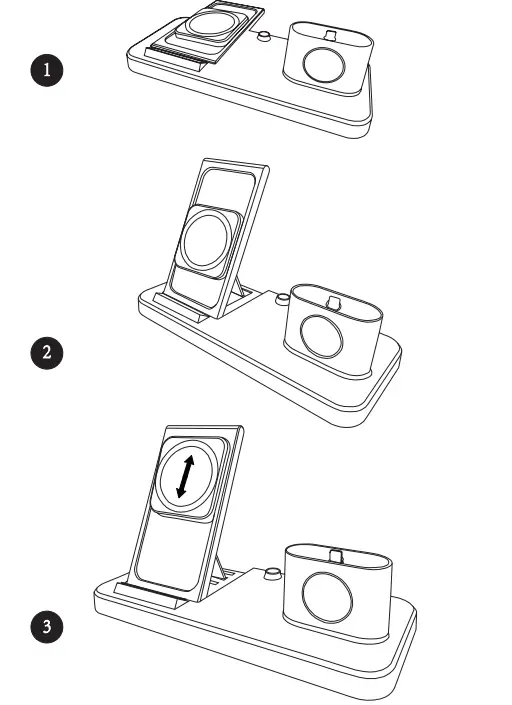 1

2

3