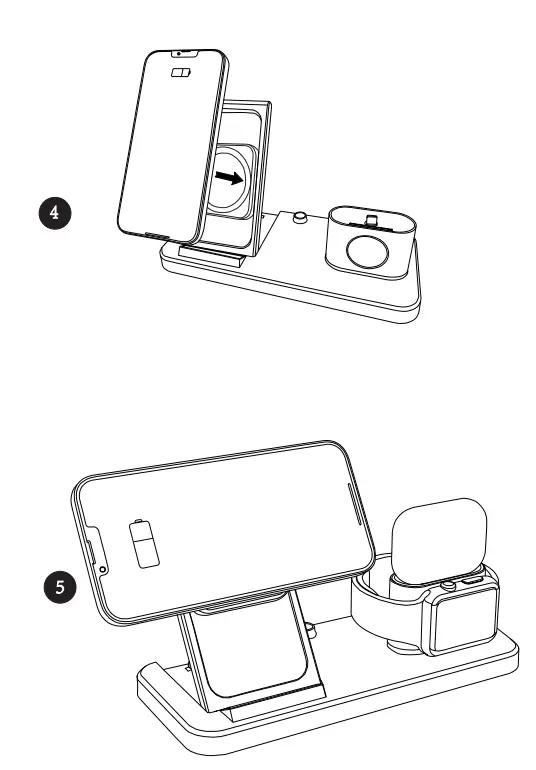 4

5