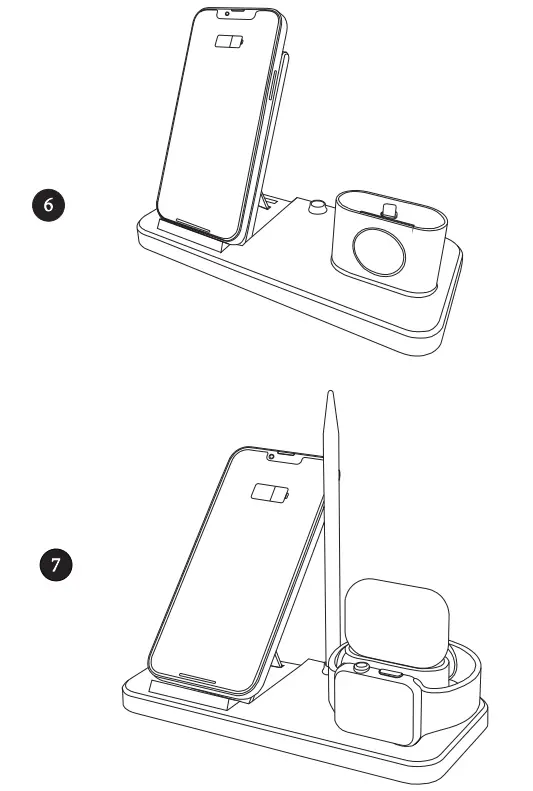 6

7