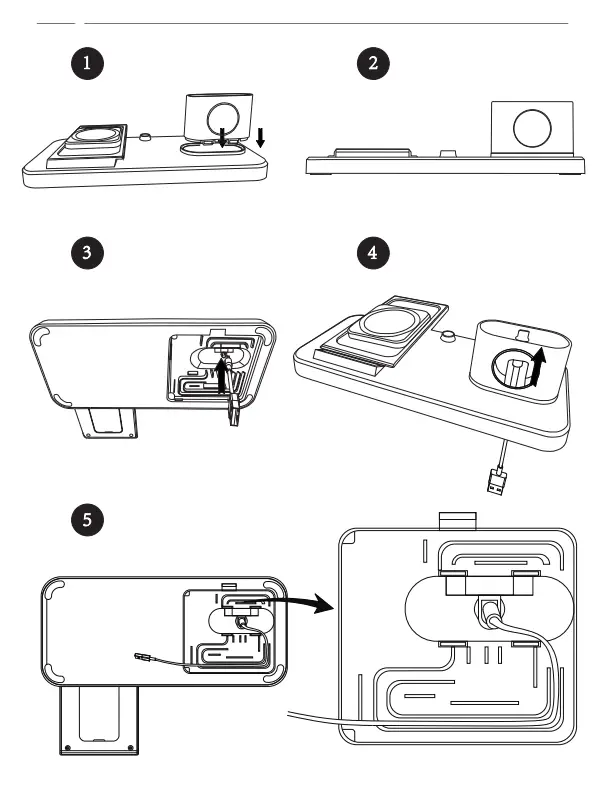 1

2

3

4

5