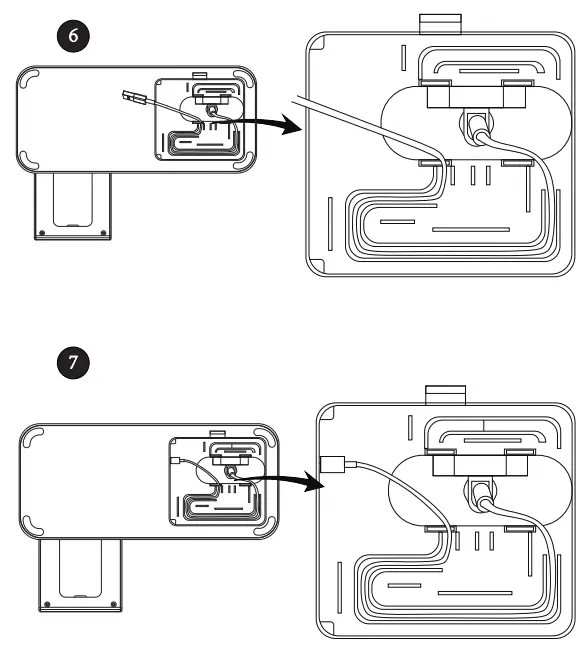 6

7