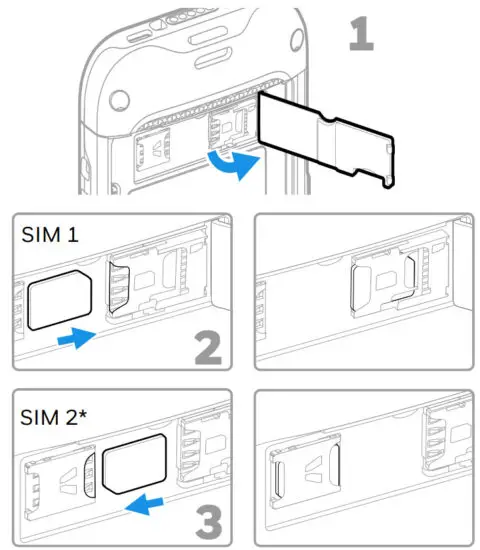 1

SIM 1

2

SIM 2*

3