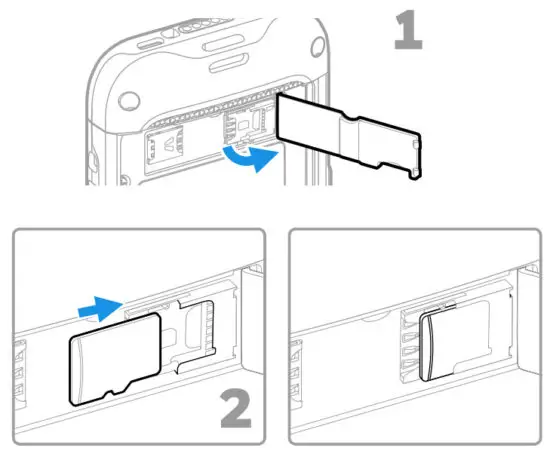 1

2