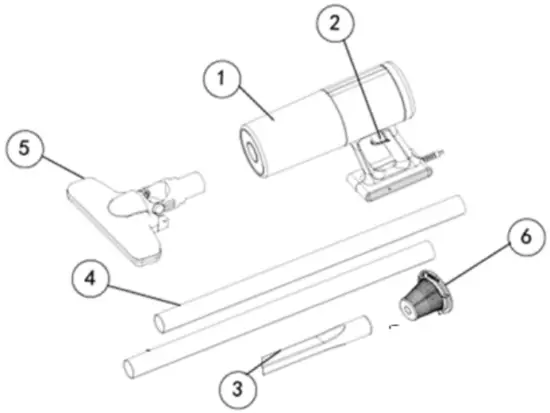 2
1
5
6
4
3