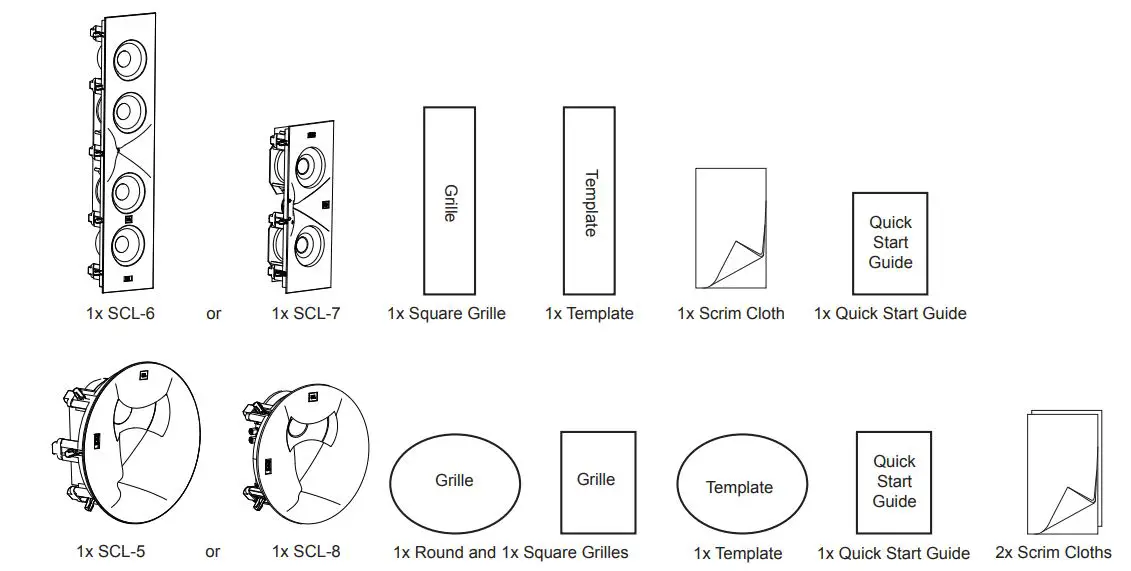 Grille

Template

Quick Start Guide

1x SCL-6 or 1x SCL-7 1x Square Grille 1x Template 1x Scrim Cloth 1x Quick Start Guide

Grille

Grille

Template

Quick Start Guide

1x SCL-5 or 1x SCL-8 1x Round and 1x Square Grilles 1x Template 1x Quick Start Guide 2x Scrim Cloths