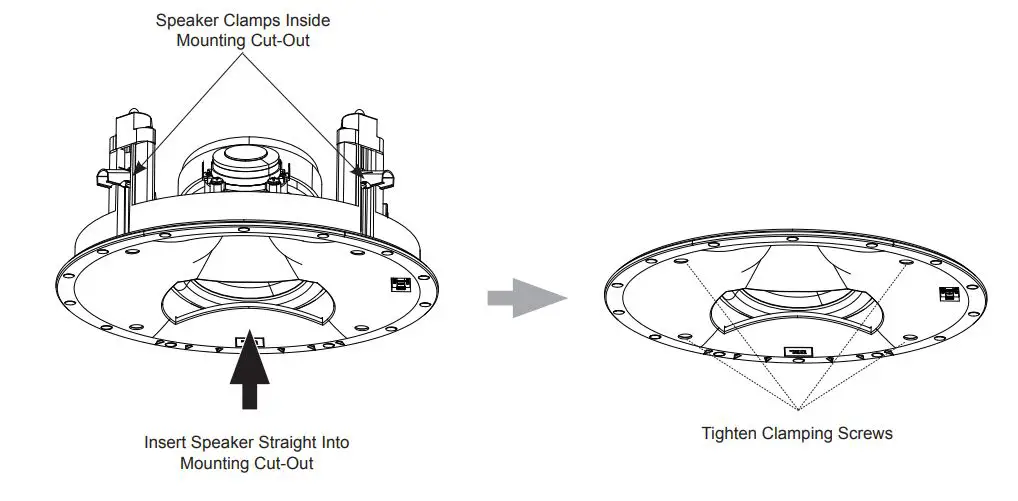 Speaker Clamps Inside Mounting Cut-Out

Insert Speaker Straight Into Mounting Cut-Out

Tighten Clamping Screws