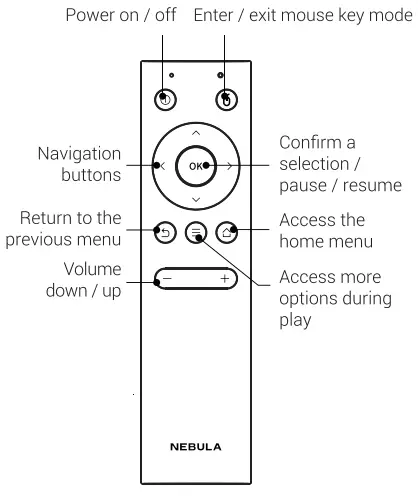 Power on / off

Enter / exit mouse key mode

Navigation buttons

OK

Confirm a selection / pause / resume

Return to the previous menu

Access the home menu

Volume down / up

−

+

Access more options during play

NEBULA