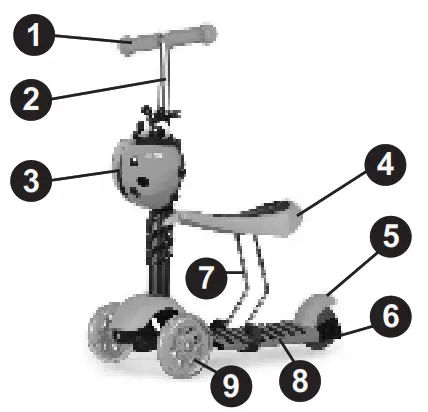 1
2
3
4
5
6
7
8
9