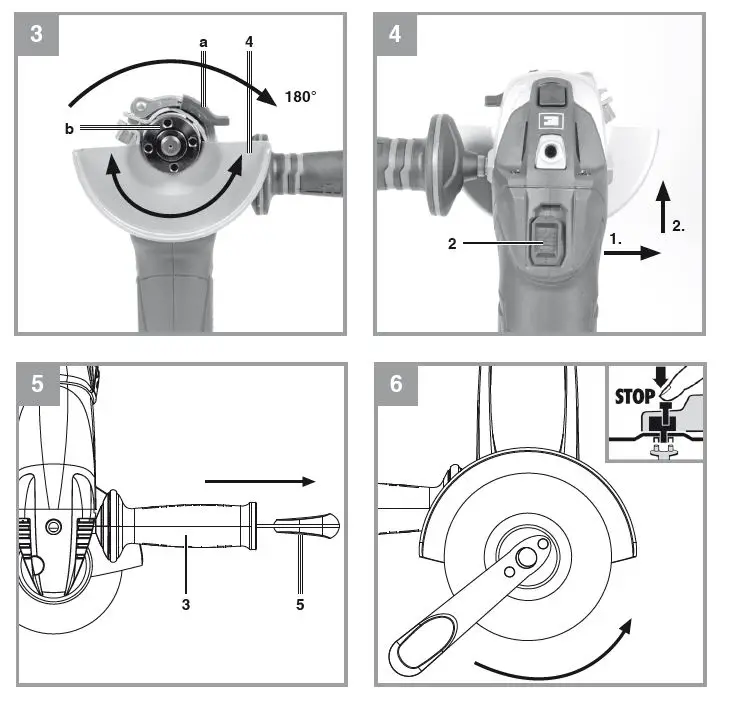 3

a

4

180°

b

4

2

1.

2.

5

3

5

6

STOP