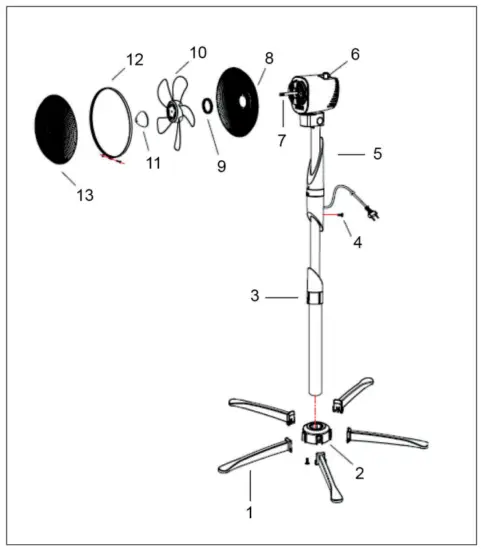 12
10
8
6
7
5
11
9
13
4
3
2
1