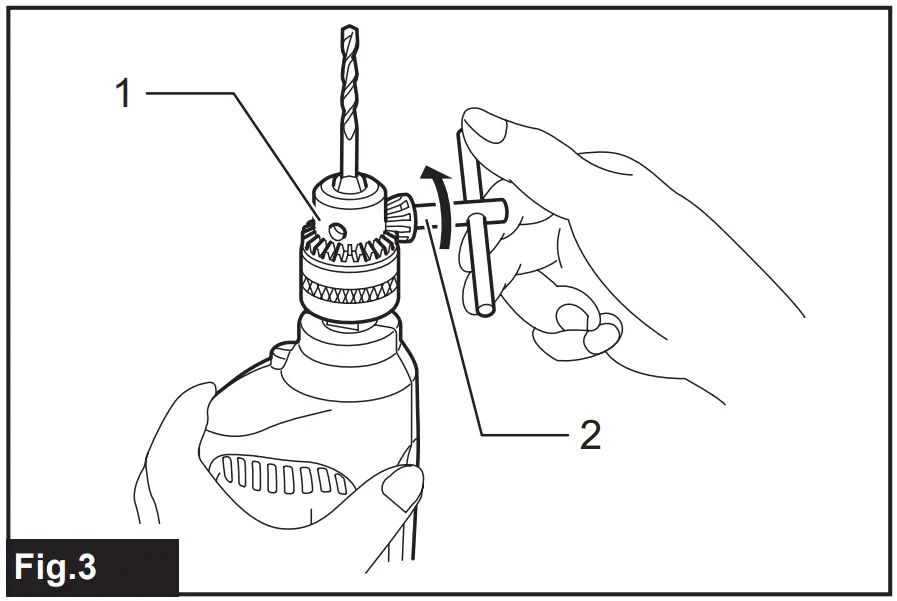 1
2
Fig.3