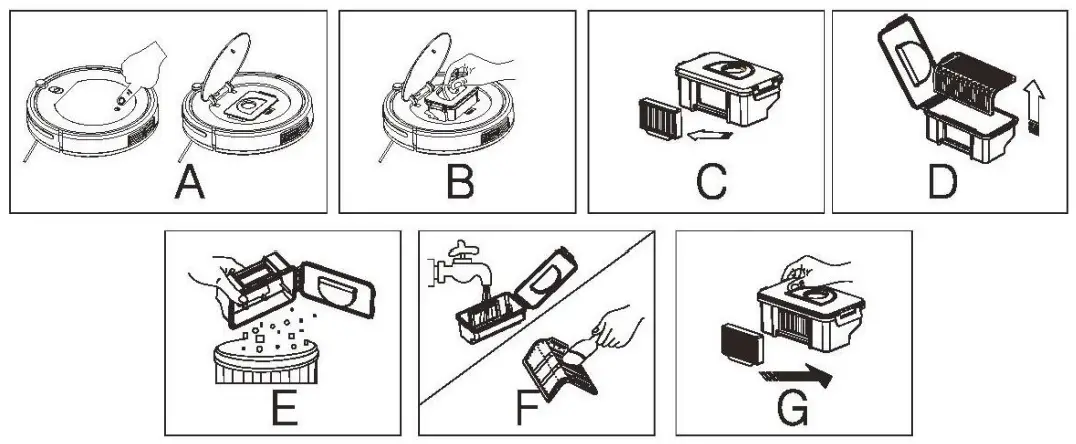 A

B

C

D

E

F

G