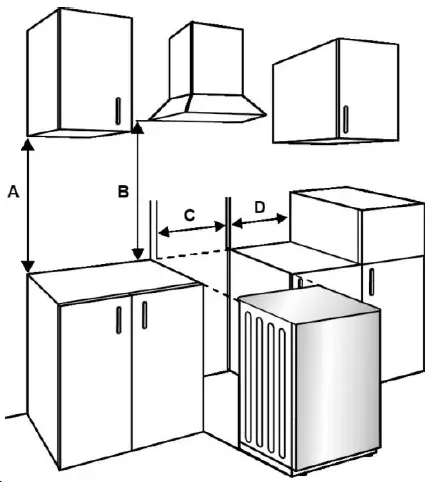 A
B
C
D