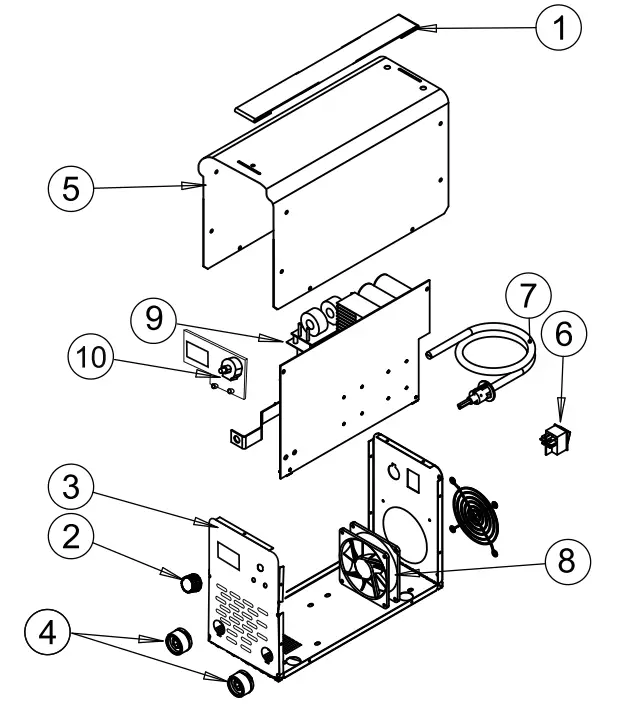 1
5
9
10
7
6
3
2
8
4