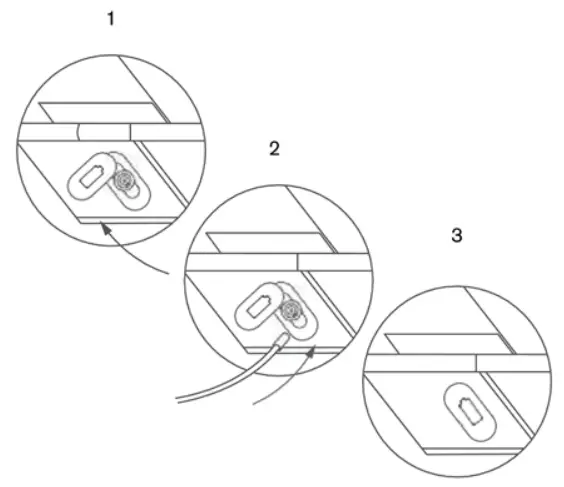 1

2

3