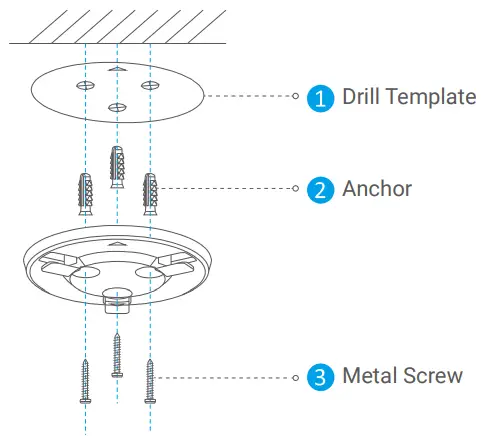 1 Drill Template

2 Anchor

3 Metal Screw