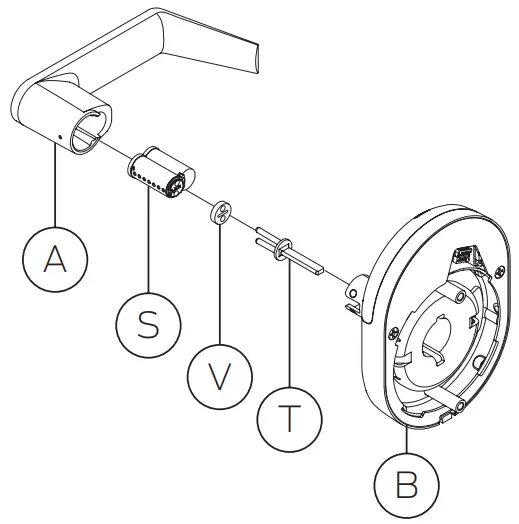 A

S

V

T

B