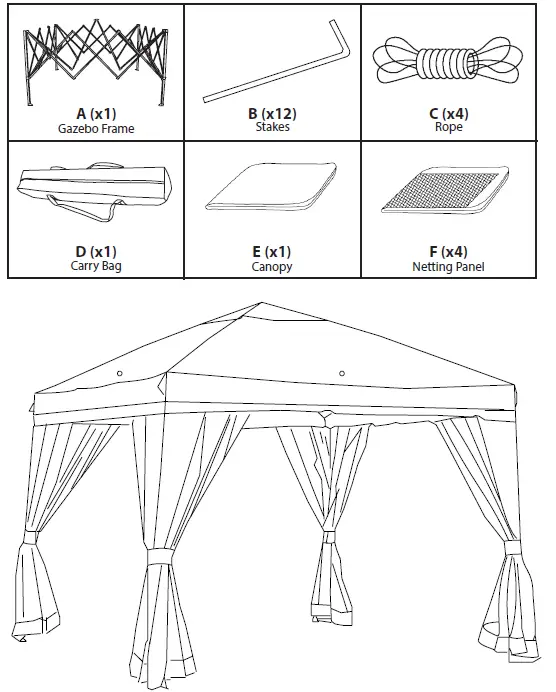 | A (x1) Gazebo Frame | B (x12) Stakes | C (x4) Rope |
|---|---|---|
| D (x1) Carry Bag | E (x1) Canopy | F (x4) Netting Panel |