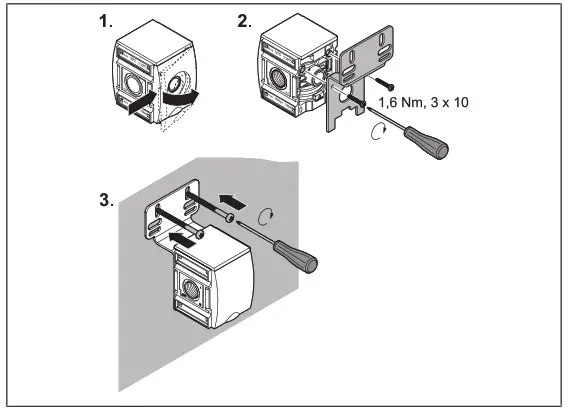 1.

2.

1,6 Nm, 3 x 10

3.