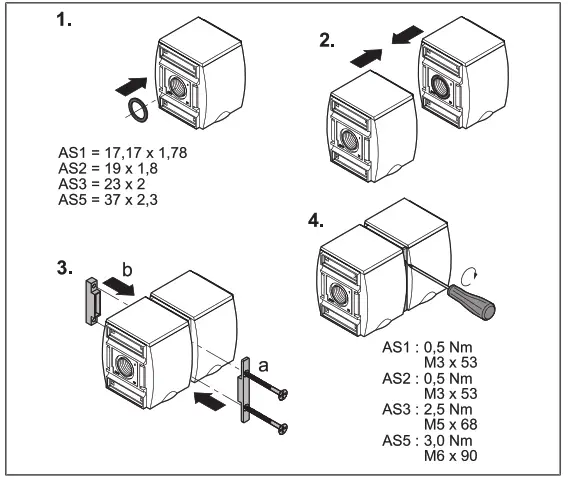 1.

AS1 = 17,17 x 1,78
AS2 = 19 x 1,8
AS3 = 23 x 2
AS5 = 37 x 2,3

2.

3.

b

a

4.

AS1 : 0,5 Nm
M3 x 53
AS2 : 0,5 Nm
M3 x 53
AS3 : 2,5 Nm
M5 x 68
AS5 : 3,0 Nm
M6 x 90