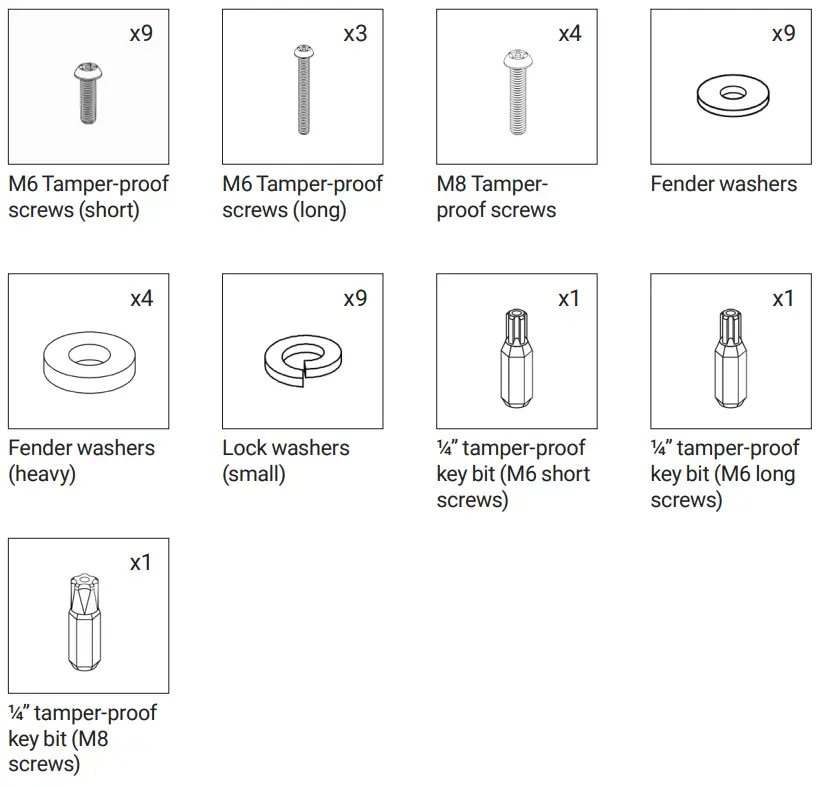 x9
M6 Tamper-proof screws (short)

x3
M6 Tamper-proof screws (long)

x4
M8 Tamper-proof screws

x9
Fender washers

x4
Fender washers (heavy)

x9
Lock washers (small)

x1
¼” tamper-proof key bit (M6 short screws)

x1
¼” tamper-proof key bit (M6 long screws)

x1
¼” tamper-proof key bit (M8 screws)