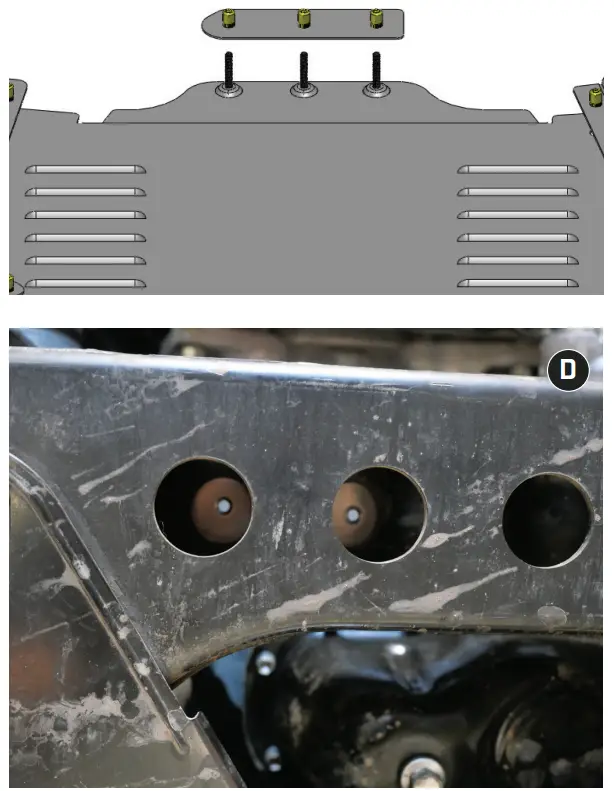 D