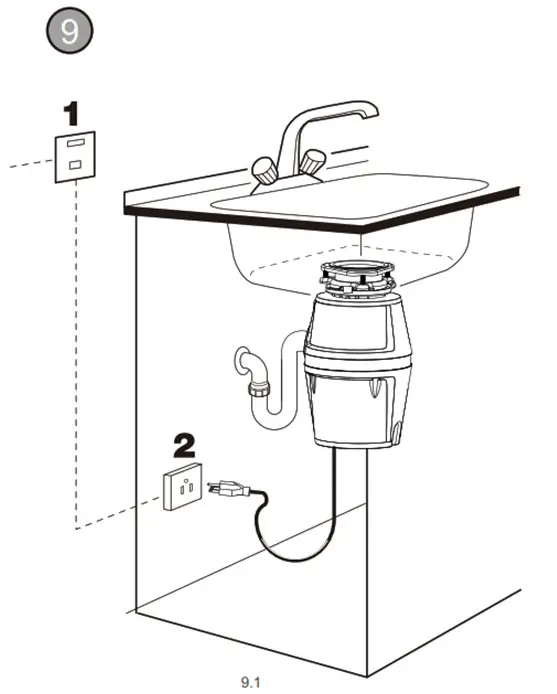 9

1

2

9.1