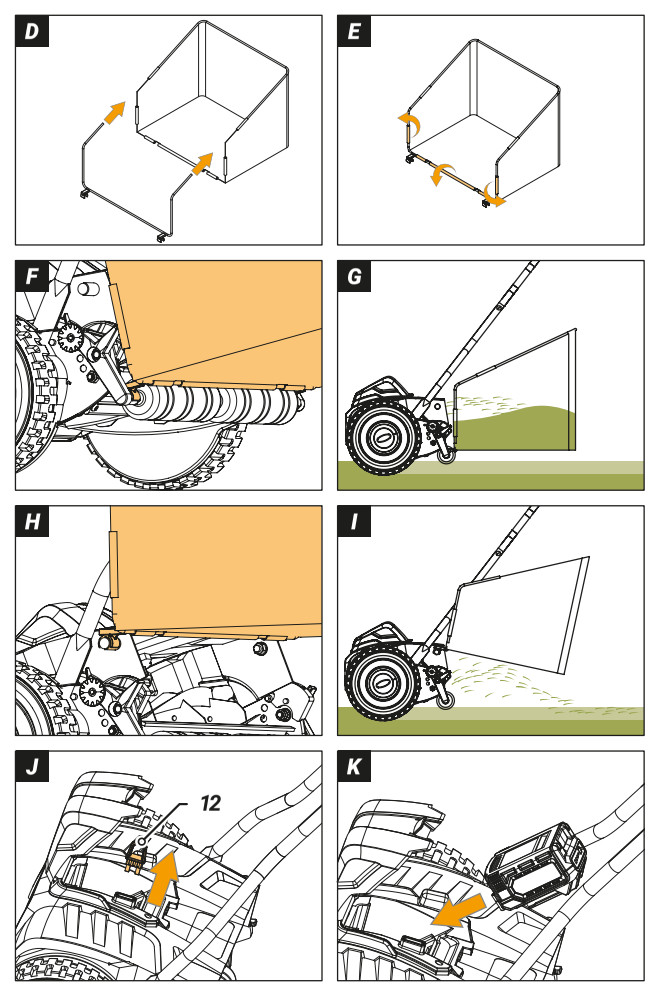 D

E

F

G

H

I

J

12

K