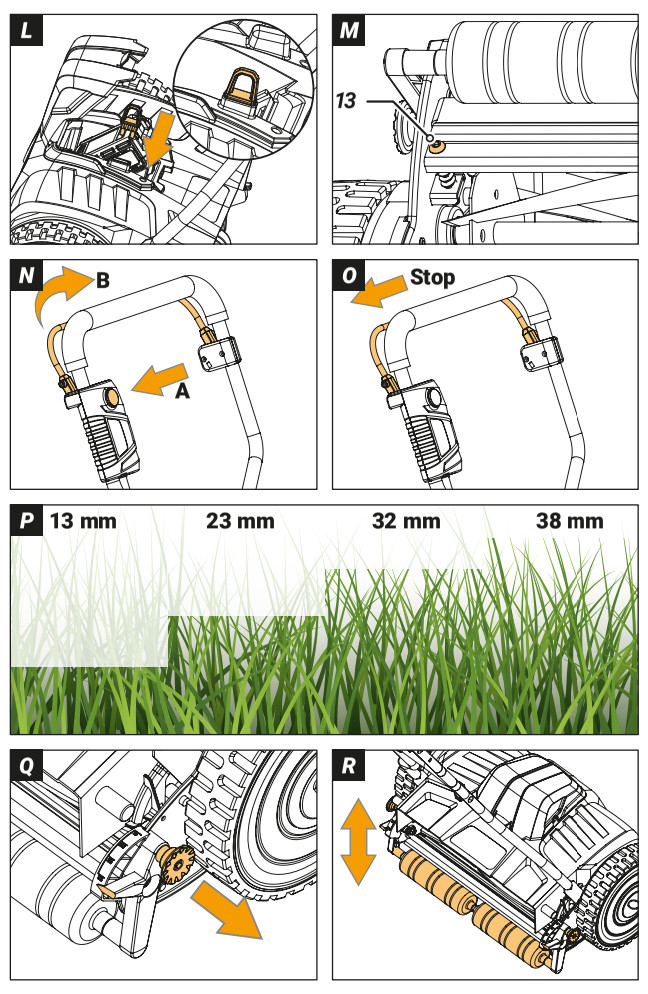 L

M

13

N

B

A

O

Stop

P 13 mm 23 mm 32 mm 38 mm

Q

R