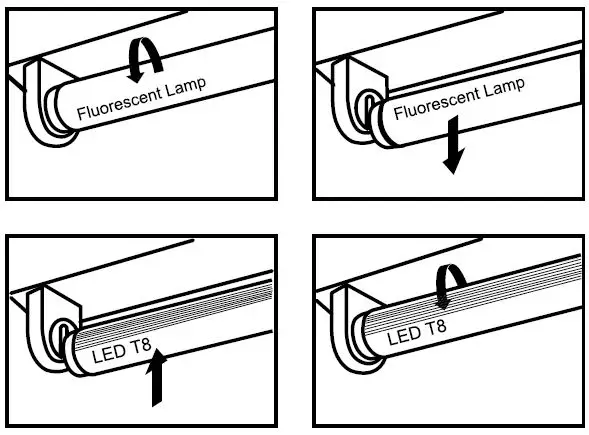 Fluorescent Lamp

Fluorescent Lamp

LED T8

LED T8