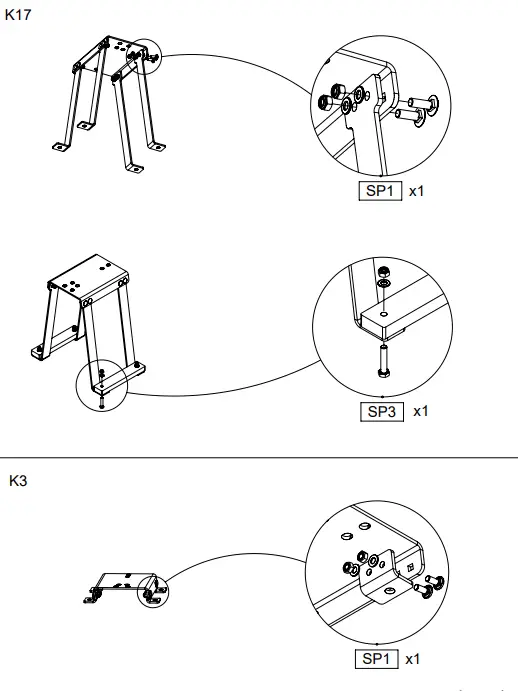 K17

SP1 x1

SP3 x1

K3

SP1 x1