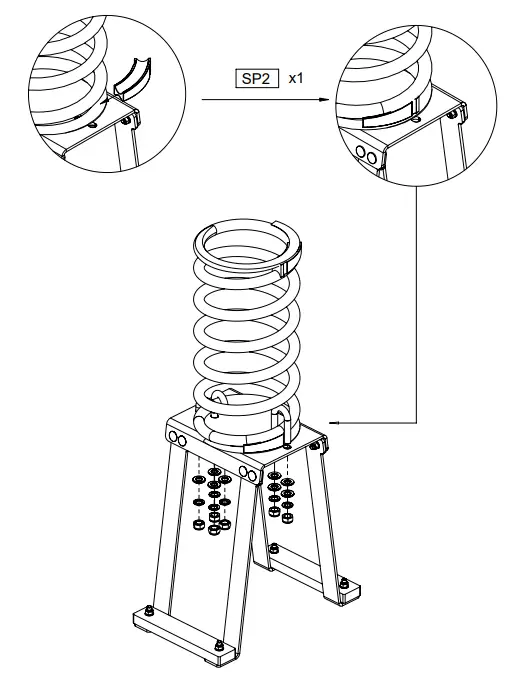 SP2 x1