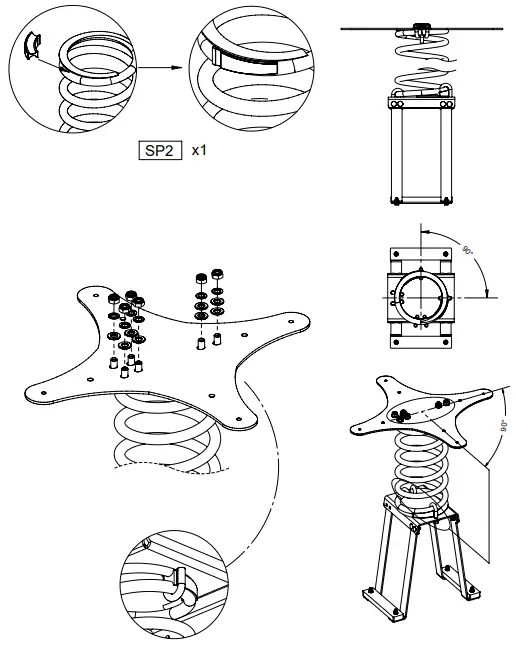 SP2 x1

90°

90°