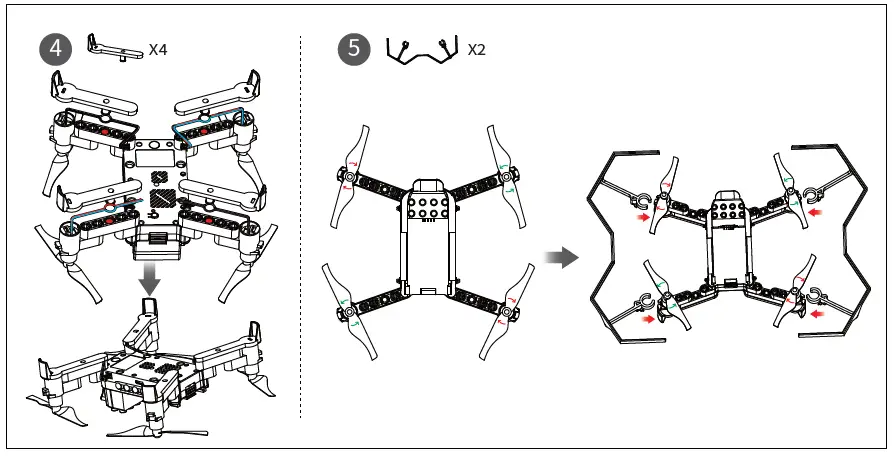 4 X4

5 X2