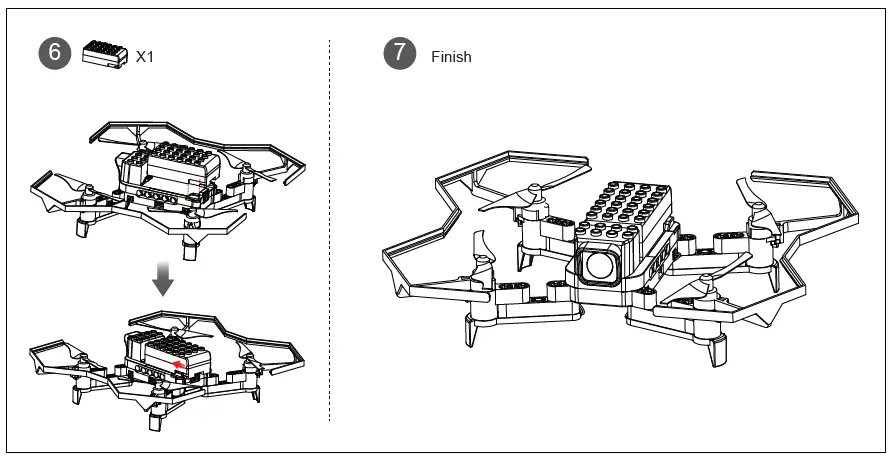 6 X1

7 Finish