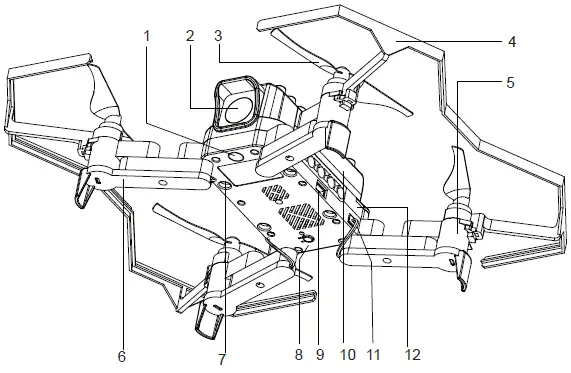 1
2
3
4
5
6
7
8
9
10
11
12