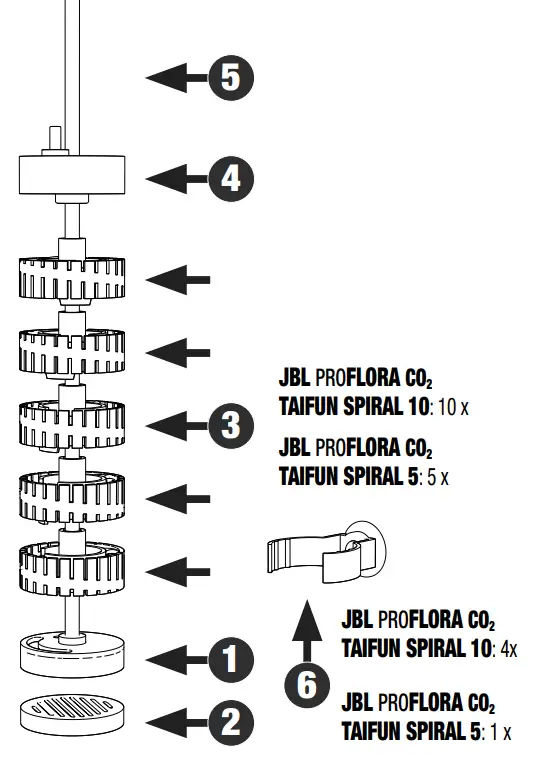 5

4

JBL PROFLORA $CO_2$
TAIFUN SPIRAL 10: 10 x

3

JBL PROFLORA $CO_2$
TAIFUN SPIRAL 5: 5 x

JBL PROFLORA $CO_2$
TAIFUN SPIRAL 10: 4x

1

6

JBL PROFLORA $CO_2$
TAIFUN SPIRAL 5: 1 x

2