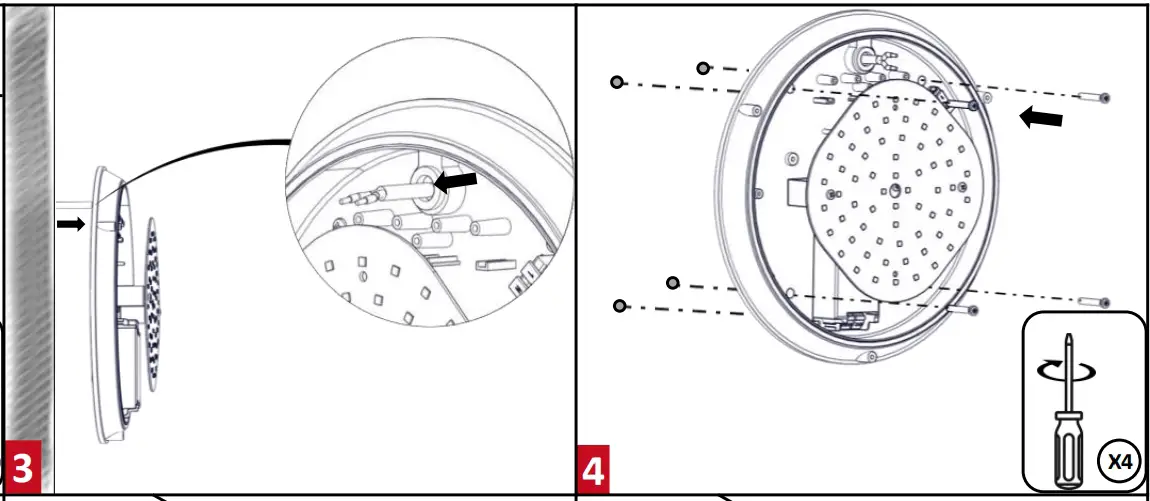 3

4

X4