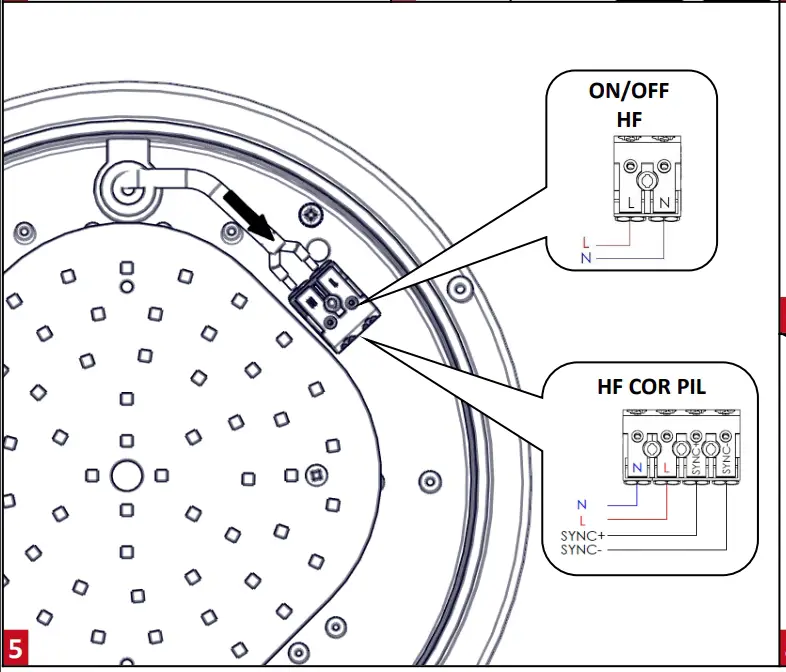 ON/OFF
HF

L N

L
N

HF COR PIL

N L SYNC+ SYNC-

N
L
SYNC+
SYNC-

5