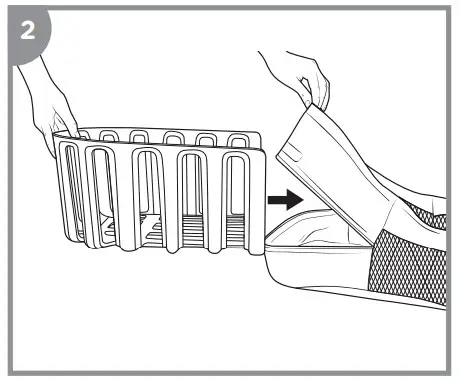 2