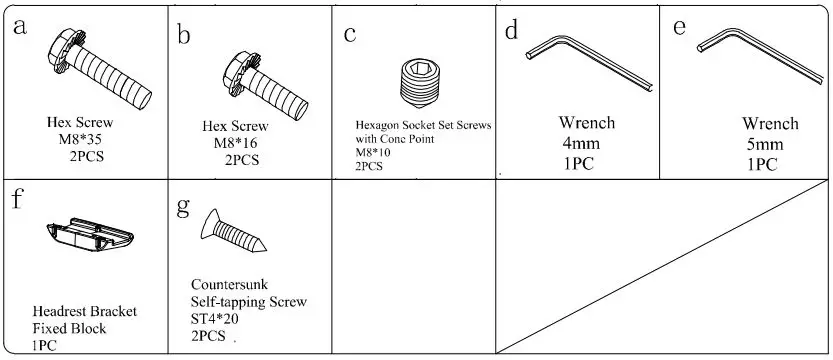 a
Hex Screw
M8*35
2PCS

b
Hex Screw
M8*16
2PCS

c
Hexagon Socket Set Screws with Cone Point
M8*10
2PCS

d
Wrench
4mm
1PC

e
Wrench
5mm
1PC

f
Headrest Bracket
Fixed Block
1PC

g
Countersunk
Self-tapping Screw
ST4*20
2PCS